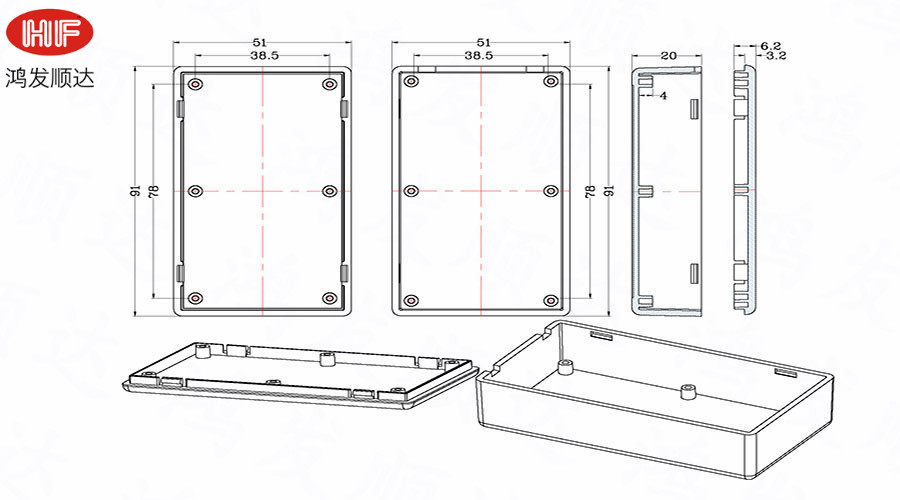 HF
鸿发顺达

51
38.5
91
78

51
38.5
78
91

20
4

6.2
3.2